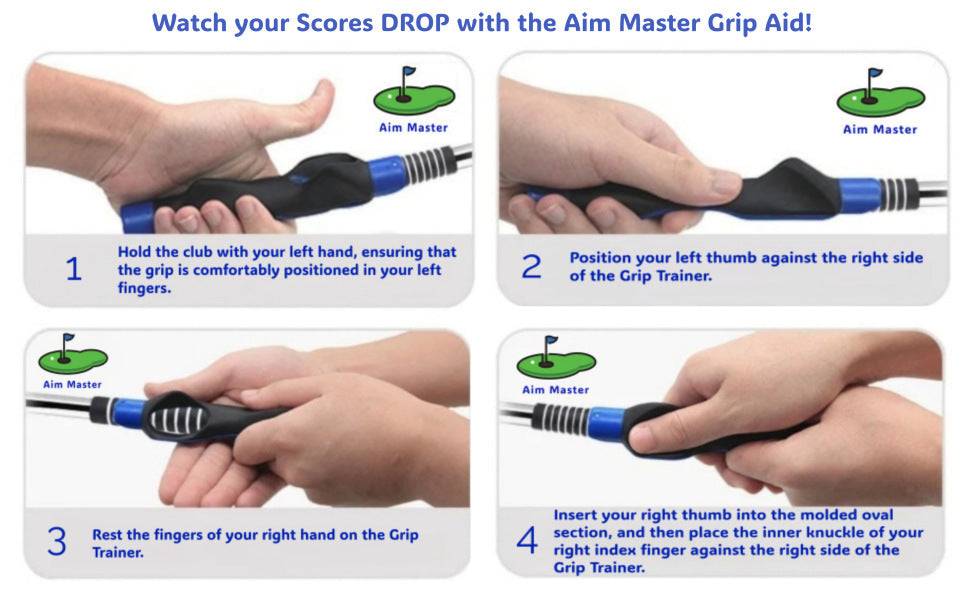 Watch your Scores DROP with the Aim Master Grip Aid!

Aim Master

1 Hold the club with your left hand, ensuring that the grip is comfortably positioned in your left fingers.

Aim Master

2 Position your left thumb against the right side of the Grip Trainer.

Aim Master

3 Rest the fingers of your right hand on the Grip Trainer.

Aim Master

4 Insert your right thumb into the molded oval section, and then place the inner knuckle of your right index finger against the right side of the Grip Trainer.